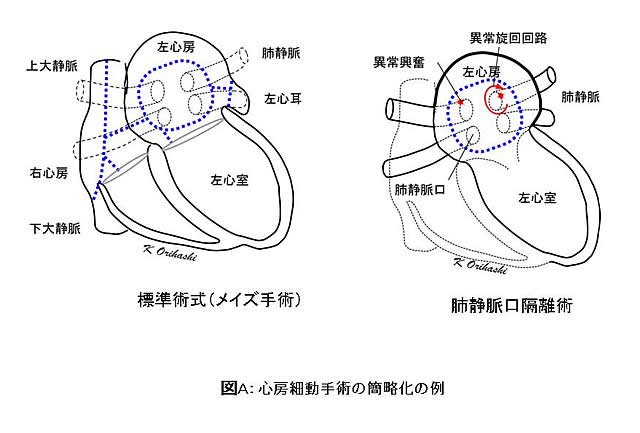 左心房
肺静脈
上大静脈
左心耳
右心房
左心室
下大静脈
K Orihashi

標準術式（メイズ手術）

異常旋回回路
異常興奮
左心房
肺静脈
肺静脈口
左心室
K Orihashi

肺静脈口隔離術

図A: 心房細動手術の簡略化の例