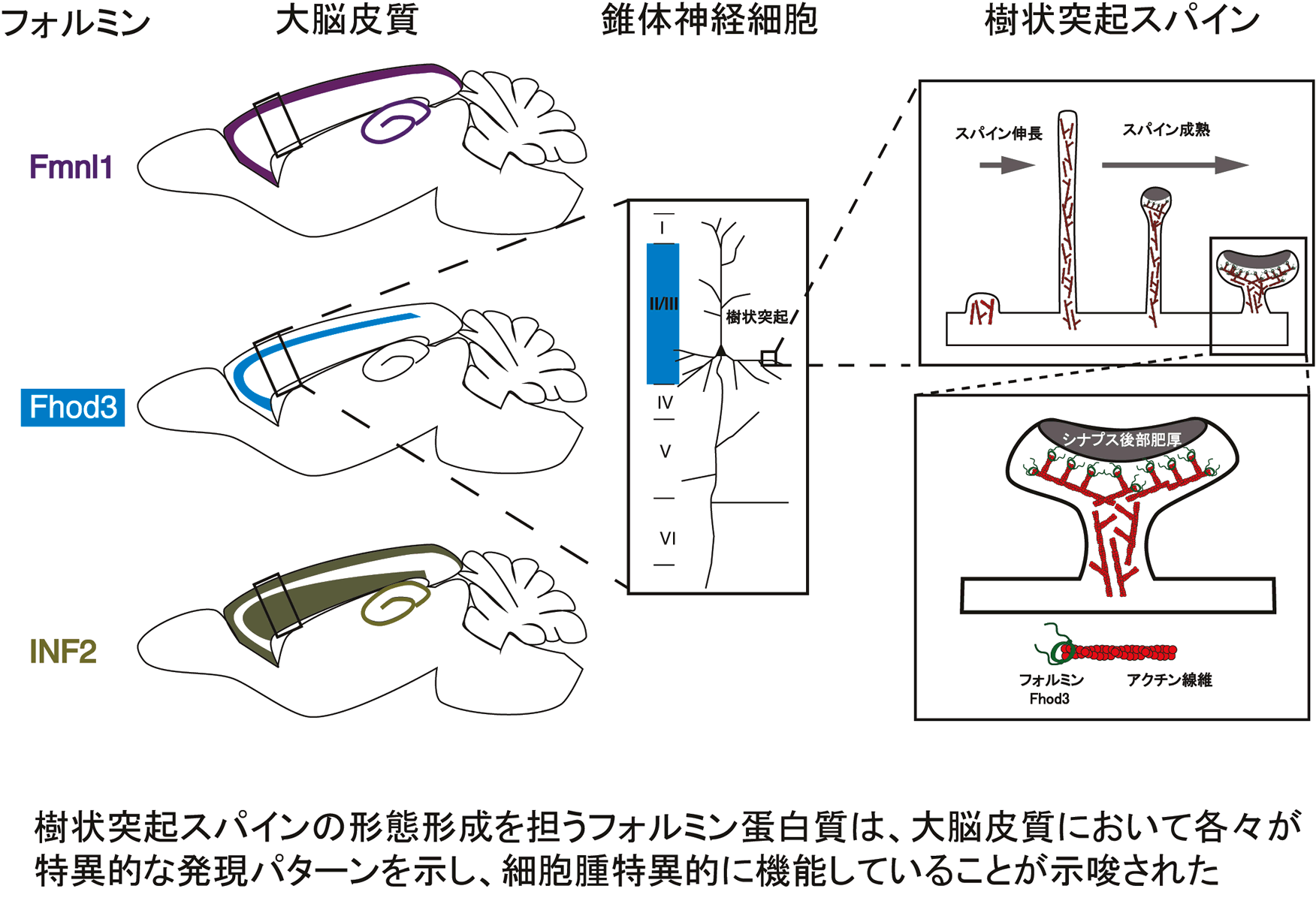 フォルミン　大脳皮質　錐体神経細胞　樹状突起スパイン

Fmnl1

Fhod3

INF2

I

II/III

IV

V

VI

樹状突起

スパイン伸長

スパイン成熟

シナプス後部肥厚

フォルミン
Fhod3

アクチン線維

樹状突起スパインの形態形成を担うフォルミン蛋白質は、大脳皮質において各々が特異的な発現パターンを示し、細胞腫特異的に機能していることが示唆された