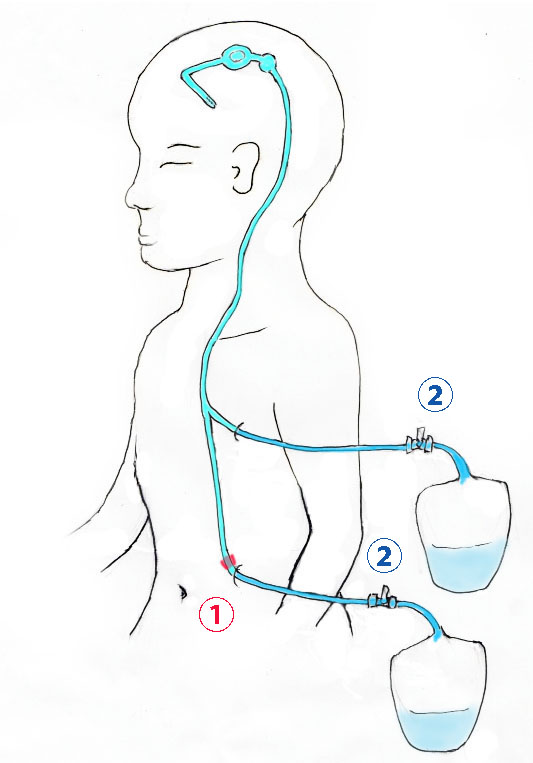 2
2
1