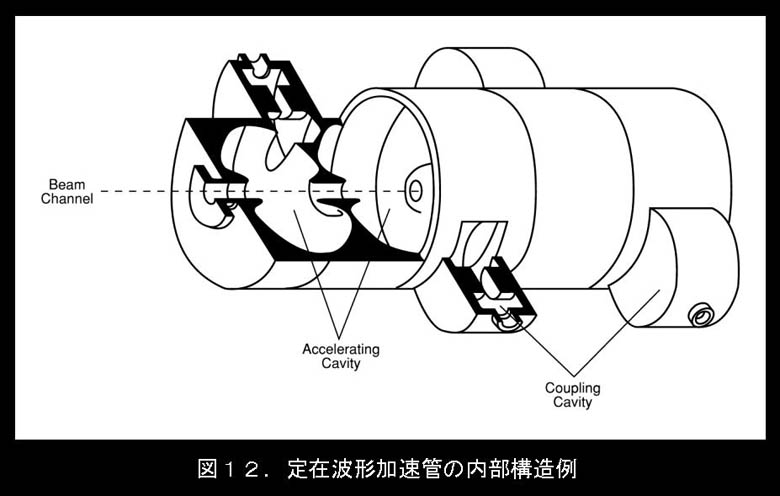 Beam Channel

Accelerating Cavity

Coupling Cavity

図１２．定在波形加速管の内部構造例